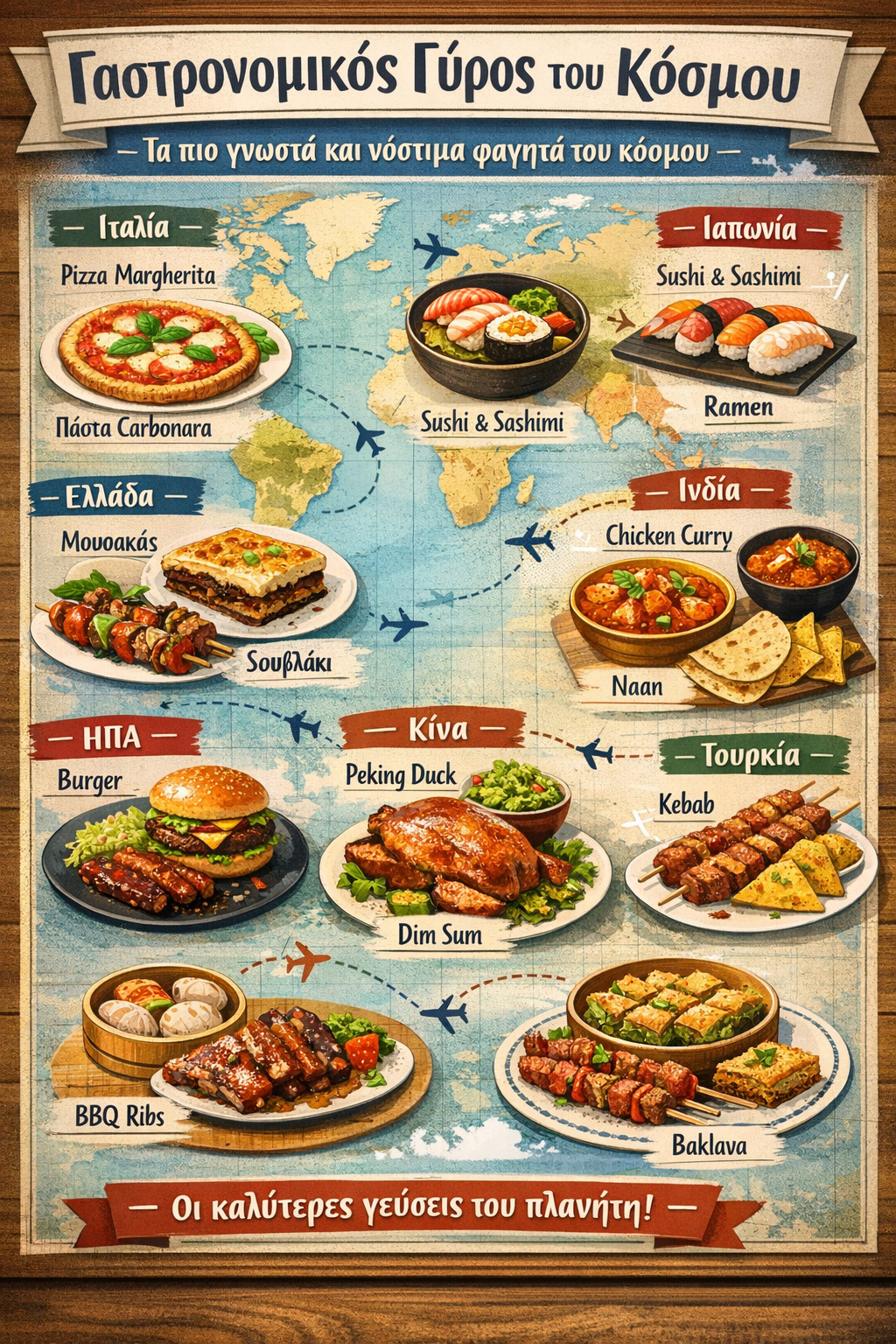 Γαστρονομικός Γύρος του Κόσμου

— Τα πιο γνωστά και νόστιμα φαγητά του κόσμου —

— Ιταλία —

Pizza Margherita

Πάστα Carbonara

Sushi & Sashimi

— Ιαπωνία —

Sushi & Sashimi

Ramen

— Ελλάδα —

Μουσακάς

Σουβλάκι

— Ινδία —

Chicken Curry

Naan

— ΗΠΑ —

Burger

— Κίνα —

Peking Duck

Dim Sum

— Τουρκία —

Kebab

BBQ Ribs

Baklava

— Οι καλύτερες γεύσεις του πλανήτη! —